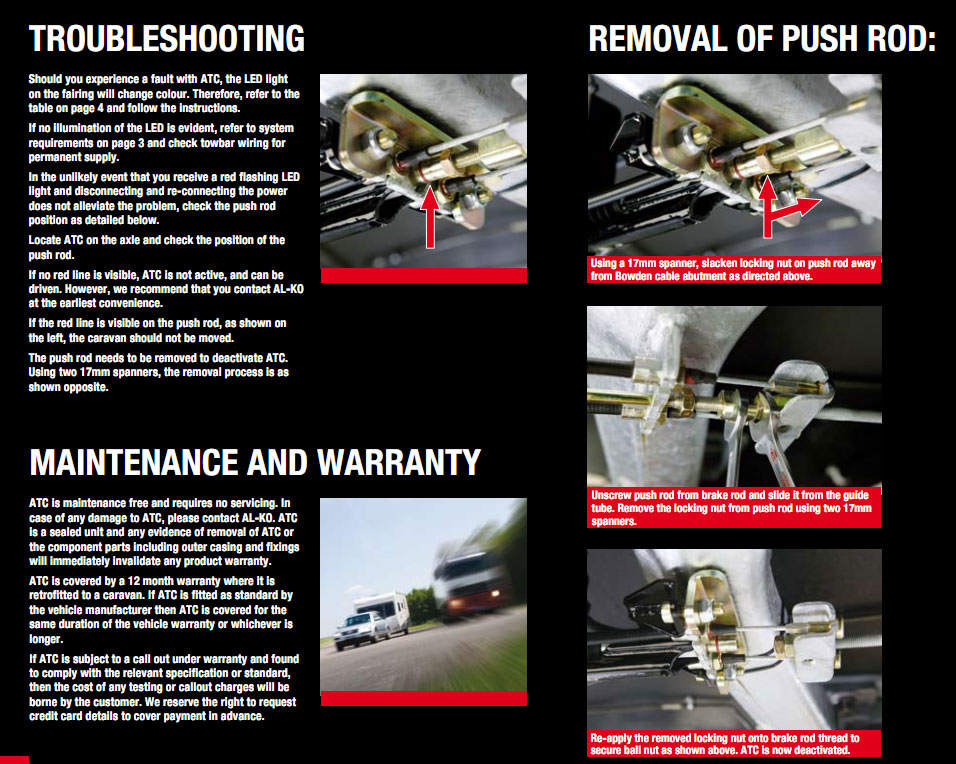 TROUBLESHOOTING

Should you experience a fault with ATC, the LED light on the fairing will change colour. Therefore, refer to the table on page 4 and follow the instructions.

If no illumination of the LED is evident, refer to system requirements on page 3 and check towbar wiring for permanent supply.

In the unlikely event that you receive a red flashing LED light and disconnecting and re-connecting the power does not alleviate the problem, check the push rod position as detailed below.

Locate ATC on the axle and check the position of the push rod.

If no red line is visible, ATC is not active, and can be driven. However, we recommend that you contact AL-KO at the earliest convenience.

If the red line is visible on the push rod, as shown on the left, the caravan should not be moved.

The push rod needs to be removed to deactivate ATC. Using two 17mm spanners, the removal process is as shown opposite.

MAINTENANCE AND WARRANTY

ATC is maintenance free and requires no servicing. In case of any damage to ATC, please contact AL-KO. ATC is a sealed unit and any evidence of removal of ATC or the component parts including outer casing and fixings will immediately invalidate any product warranty.

ATC is covered by a 12 month warranty where it is retrofitted to a caravan. If ATC is fitted as standard by the vehicle manufacturer then ATC is covered for the same duration of the vehicle warranty or whichever is longer.

If ATC is subject to a call out under warranty and found to comply with the relevant specification or standard, then the cost of any testing or callout charges will be borne by the customer. We reserve the right to request credit card details to cover payment in advance.

REMOVAL OF PUSH ROD:

Using a 17mm spanner, slacken locking nut on push rod away from Bowden cable abutment as directed above.

Unscrew push rod from brake rod and slide it from the guide tube. Remove the locking nut from push rod using two 17mm spanners.

Re-apply the removed locking nut onto brake rod thread to secure ball nut as shown above. ATC is now deactivated.