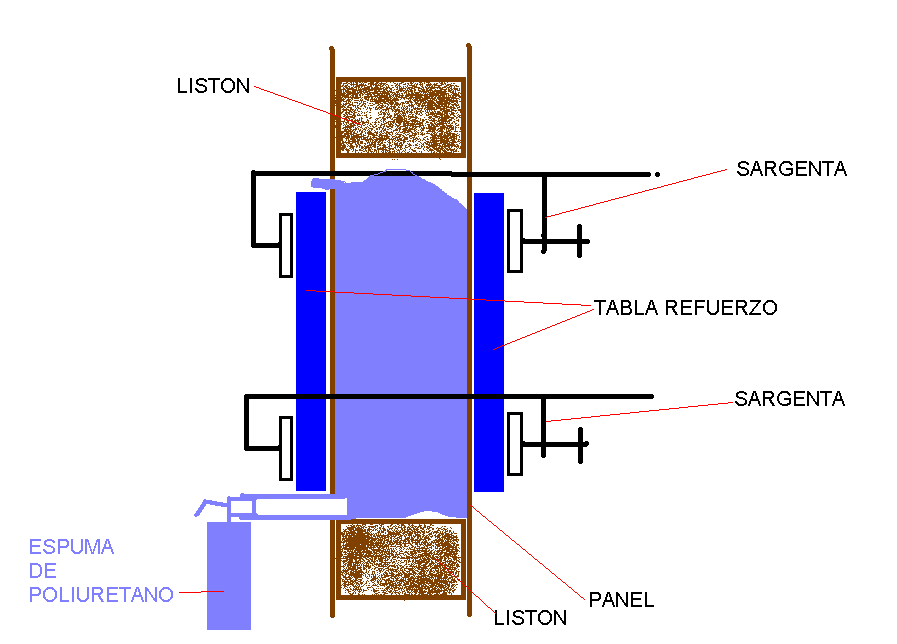 LISTON

SARGENTA

TABLA REFUERZO

SARGENTA

ESPUMA
DE
POLIURETANO

PANEL

LISTON