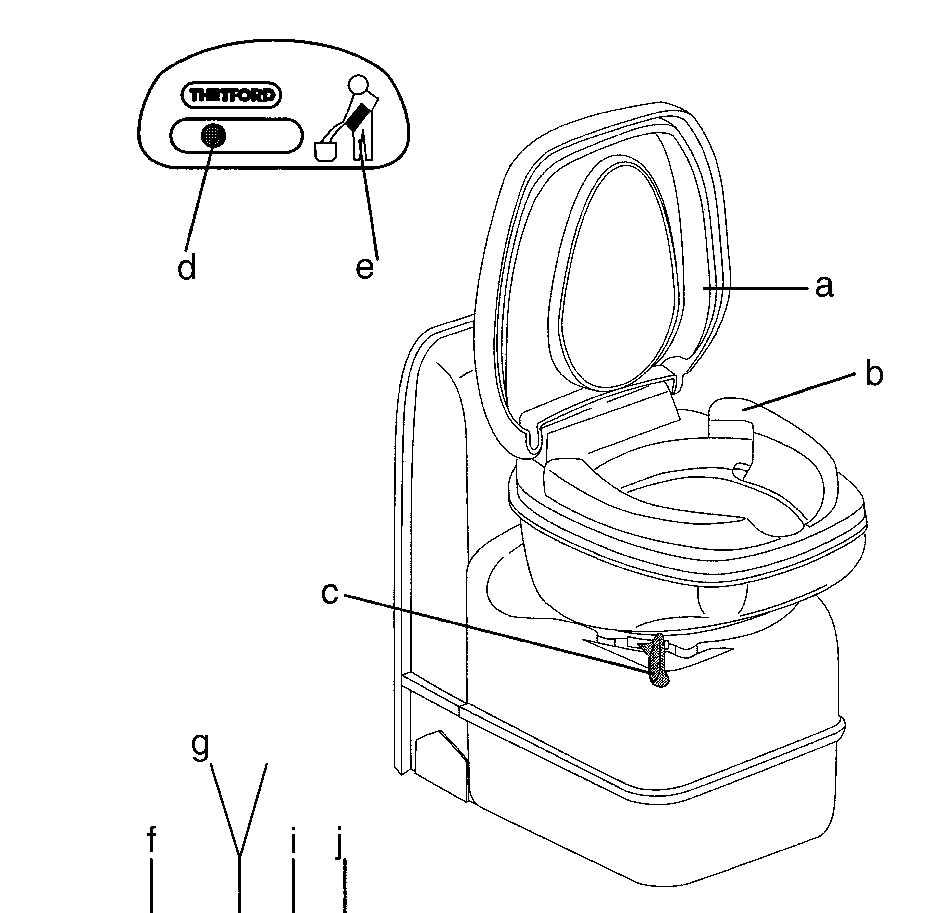 THETFORD

d

e

a

b

c

g

f

i

j